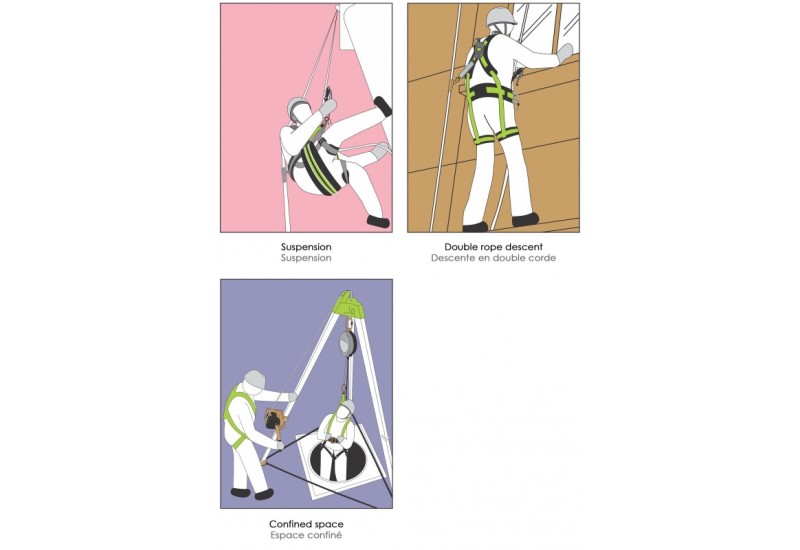 Suspension
Suspension

Double rope descent
Descente en double corde

Confined space
Espace confiné