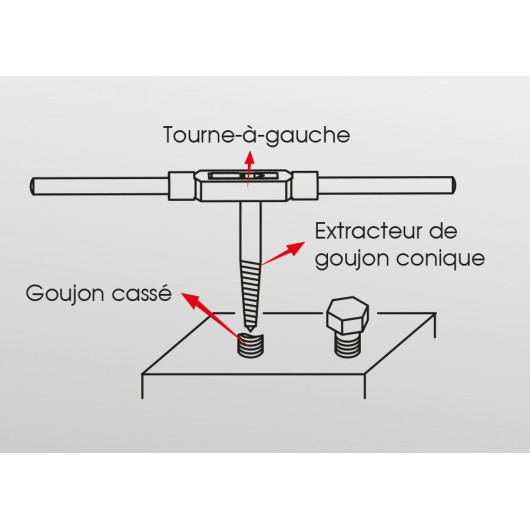 Tourne-à-gauche

Extracteur de goujon conique

Goujon cassé